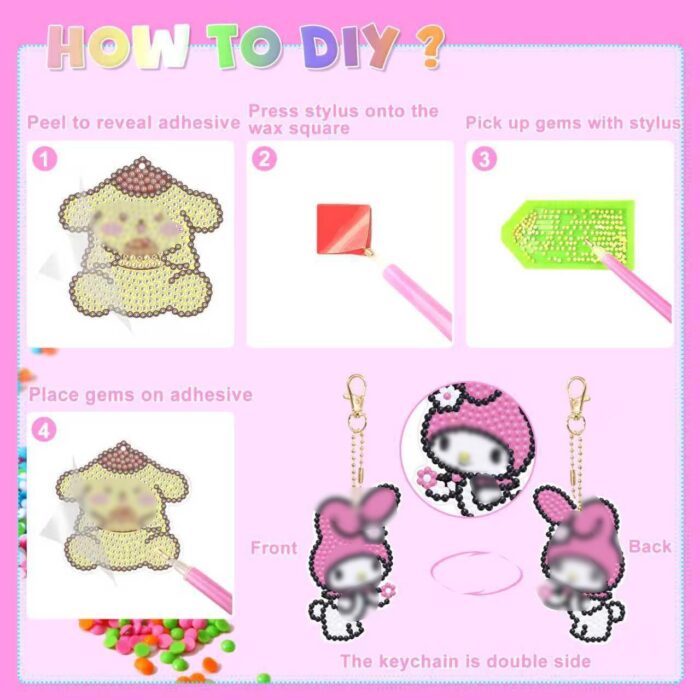 HOW TO DIY ?

Peel to reveal adhesive

1

Press stylus onto the wax square

2

Pick up gems with stylus

3

Place gems on adhesive

4

Front

Back

The keychain is double side