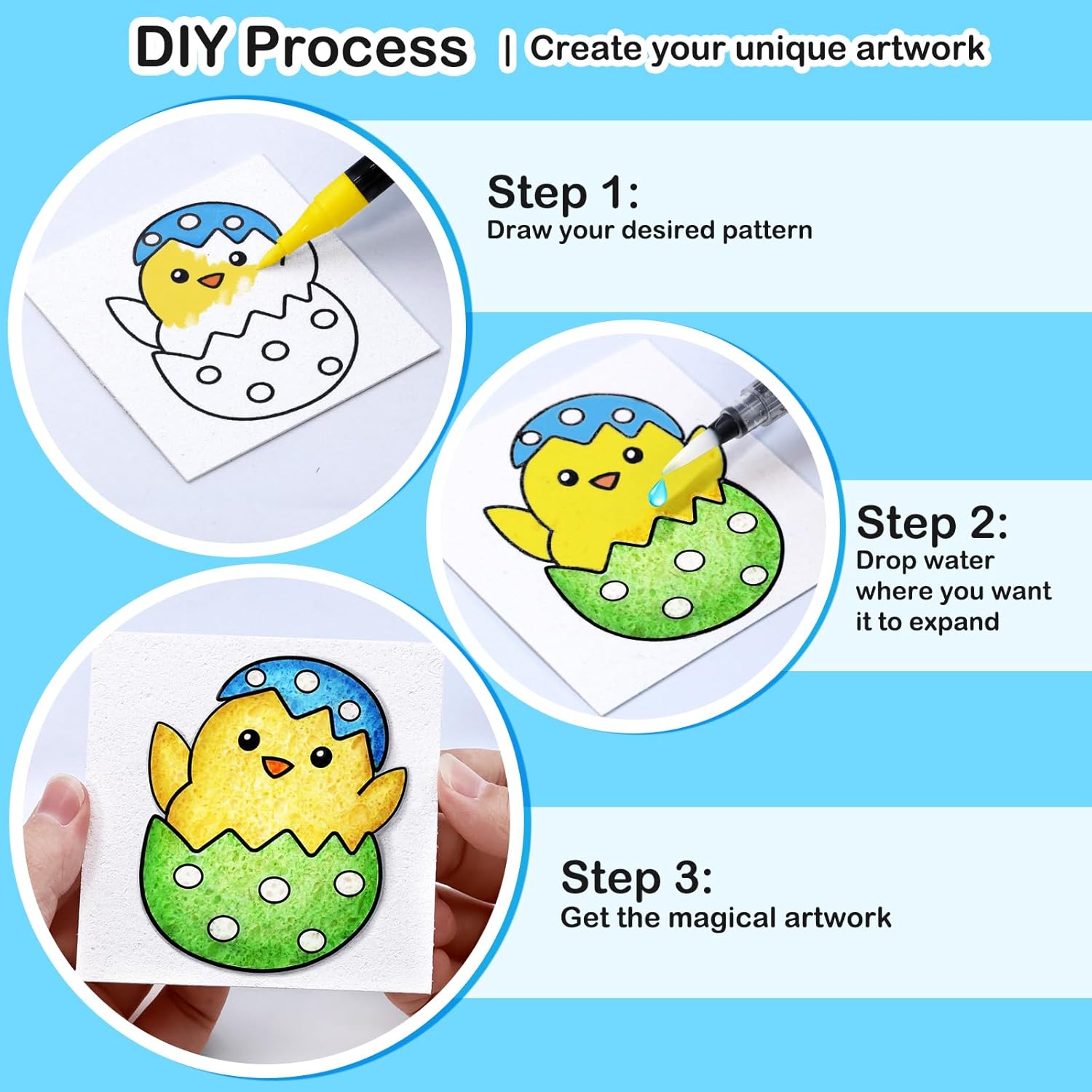 DIY Process | Create your unique artwork

Step 1:
Draw your desired pattern

Step 2:
Drop water where you want it to expand

Step 3:
Get the magical artwork