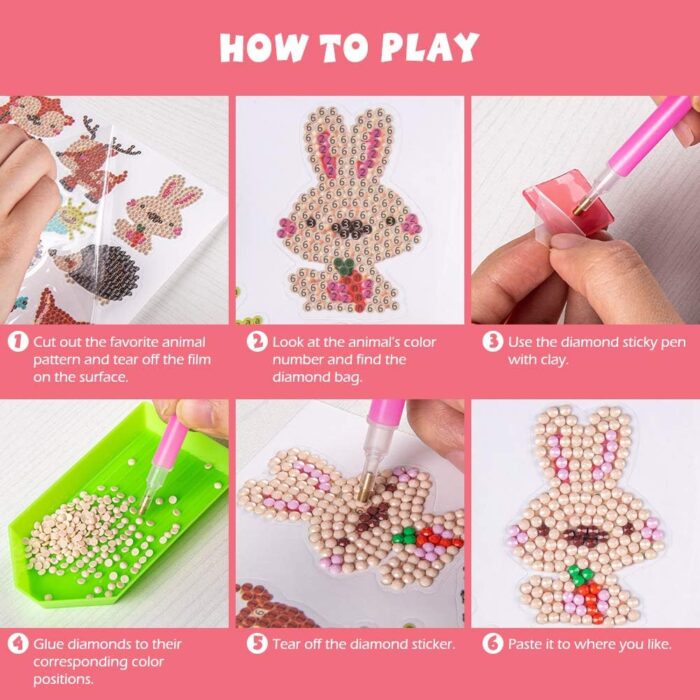 HOW TO PLAY

1 Cut out the favorite animal pattern and tear off the film on the surface.

2 Look at the animal's color number and find the diamond bag.

3 Use the diamond sticky pen with clay.

4 Glue diamonds to their corresponding color positions.

5 Tear off the diamond sticker.

6 Paste it to where you like.