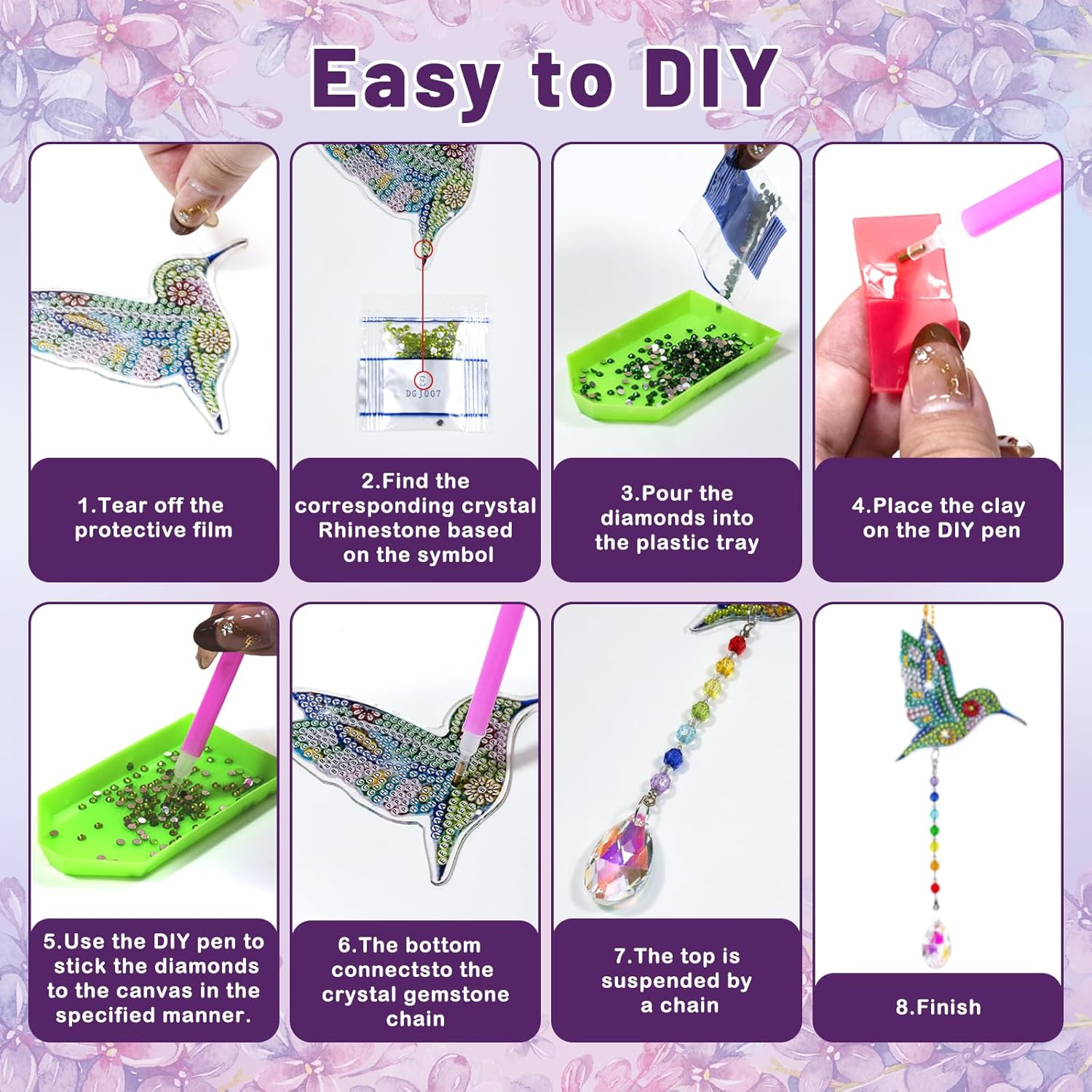 Easy to DIY

E
DGJ007

1.Tear off the protective film

2.Find the corresponding crystal Rhinestone based on the symbol

3.Pour the diamonds into the plastic tray

4.Place the clay on the DIY pen

5.Use the DIY pen to stick the diamonds to the canvas in the specified manner.

6.The bottom connectsto the crystal gemstone chain

7.The top is suspended by a chain

8.Finish