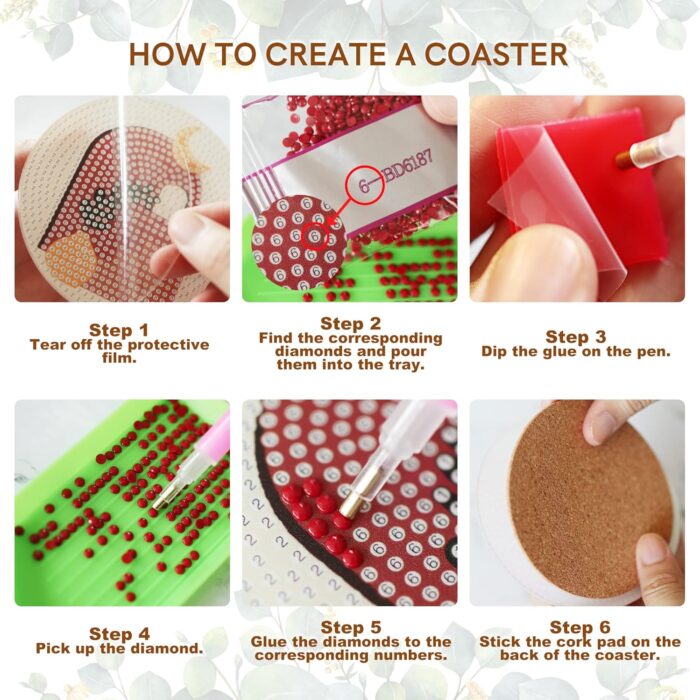 HOW TO CREATE A COASTER

6—BD6187

6

Step 1
Tear off the protective film.

Step 2
Find the corresponding diamonds and pour them into the tray.

Step 3
Dip the glue on the pen.

Step 4
Pick up the diamond.

Step 5
Glue the diamonds to the corresponding numbers.

Step 6
Stick the cork pad on the back of the coaster.